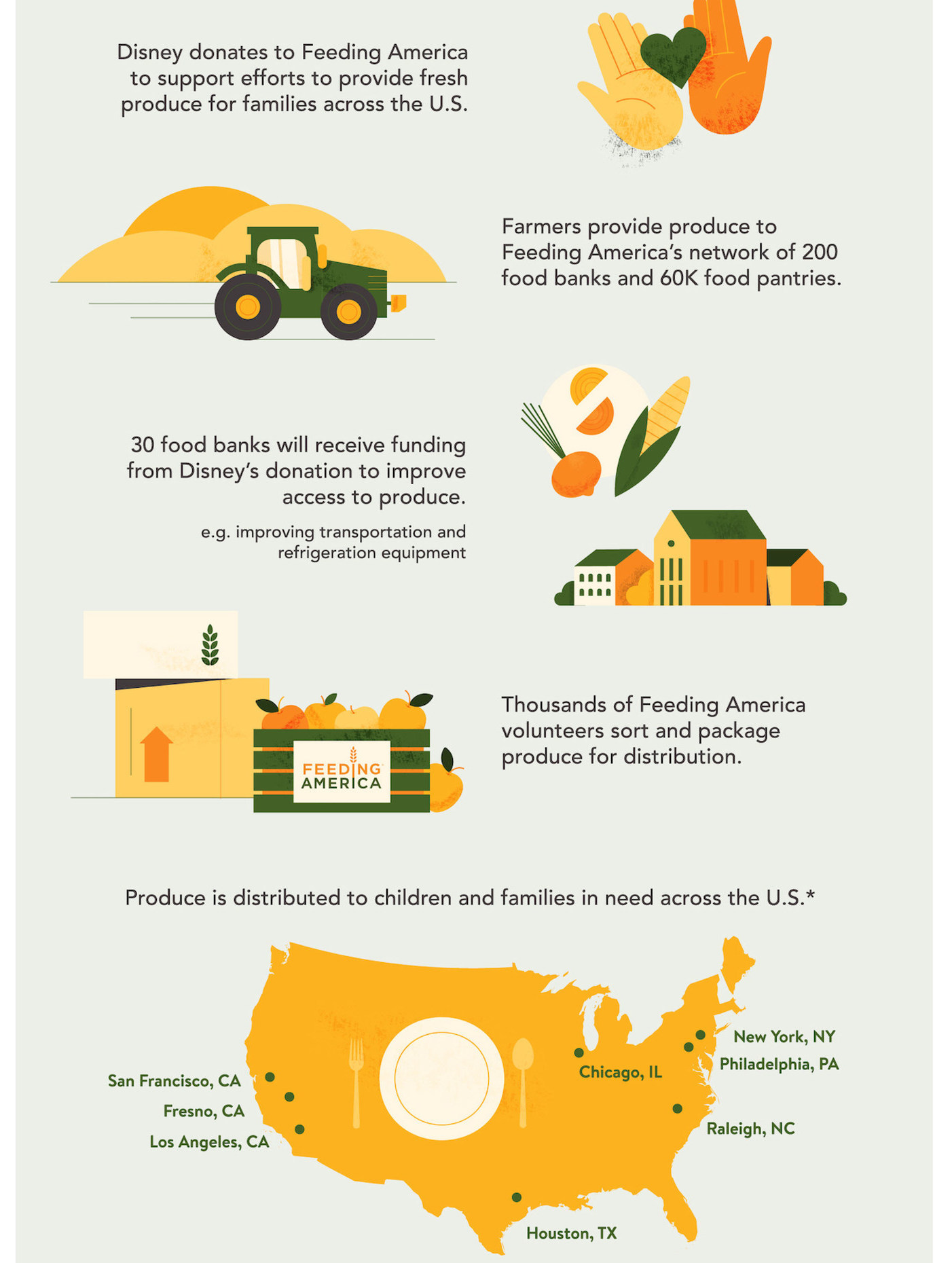 Disney donates to Feeding America to support efforts to provide fresh produce for families across the U.S.

Farmers provide produce to Feeding America's network of 200 food banks and 60K food pantries.

30 food banks will receive funding from Disney's donation to improve access to produce.

e.g. improving transportation and refrigeration equipment

FEEDING AMERICA

Thousands of Feeding America volunteers sort and package produce for distribution.

Produce is distributed to children and families in need across the U.S.*

San Francisco, CA
Fresno, CA
Los Angeles, CA
Chicago, IL
New York, NY
Philadelphia, PA
Raleigh, NC
Houston, TX